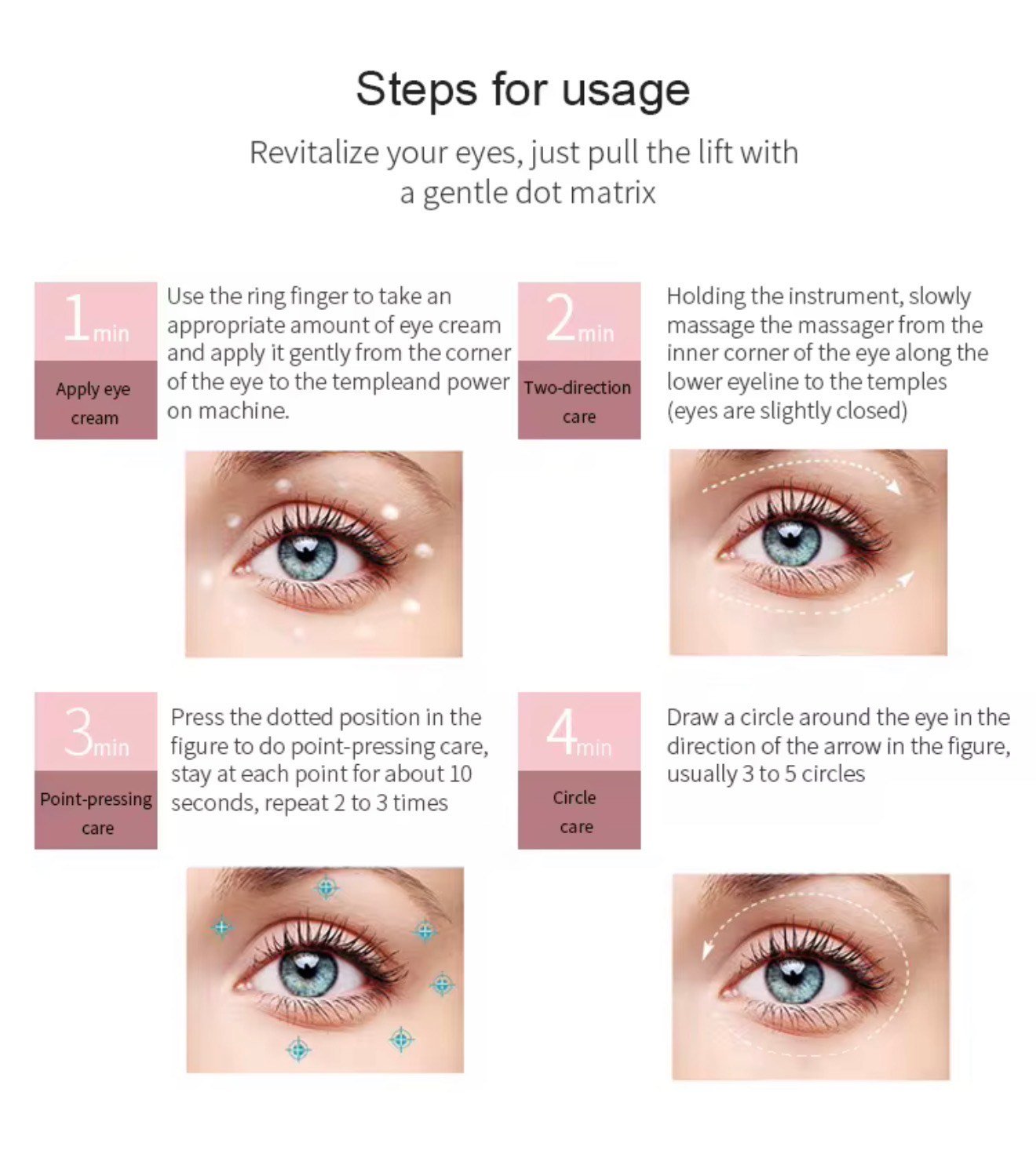 Steps for usage

Revitalize your eyes, just pull the lift with a gentle dot matrix

1min
Apply eye cream

Use the ring finger to take an appropriate amount of eye cream and apply it gently from the corner of the eye to the templeand power on machine.

2min
Two-direction care

Holding the instrument, slowly massage the massager from the inner corner of the eye along the lower eyeline to the temples (eyes are slightly closed)

3min
Point-pressing care

Press the dotted position in the figure to do point-pressing care, stay at each point for about 10 seconds, repeat 2 to 3 times

4min
Circle care

Draw a circle around the eye in the direction of the arrow in the figure, usually 3 to 5 circles