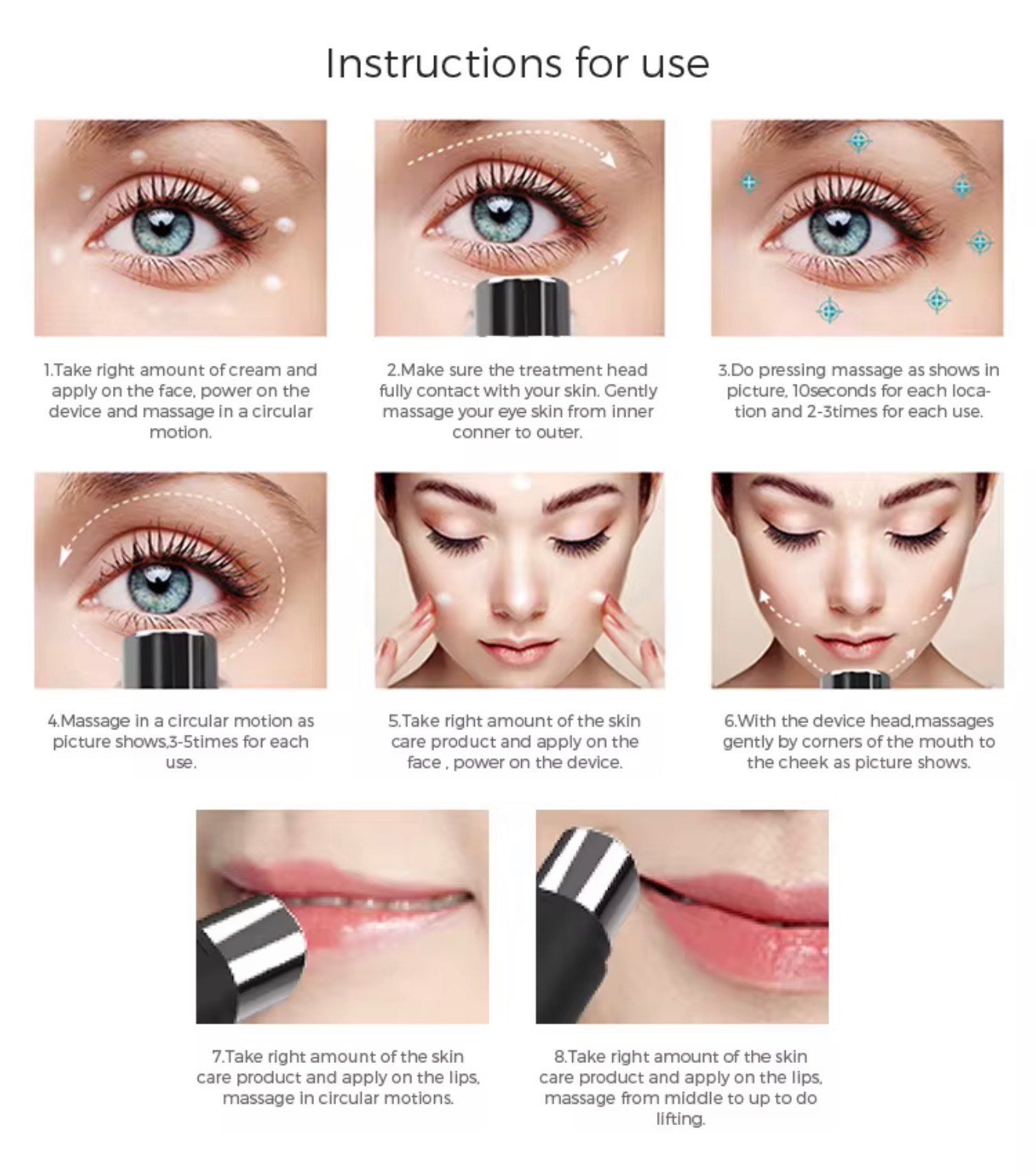 Instructions for use

1.Take right amount of cream and apply on the face, power on the device and massage in a circular motion.

2.Make sure the treatment head fully contact with your skin. Gently massage your eye skin from inner conner to outer.

3.Do pressing massage as shows in picture, 10seconds for each location and 2-3times for each use.

4.Massage in a circular motion as picture shows,3-5times for each use.

5.Take right amount of the skin care product and apply on the face , power on the device.

6.With the device head,massages gently by corners of the mouth to the cheek as picture shows.

7.Take right amount of the skin care product and apply on the lips, massage in circular motions.

8.Take right amount of the skin care product and apply on the lips, massage from middle to up to do lifting.