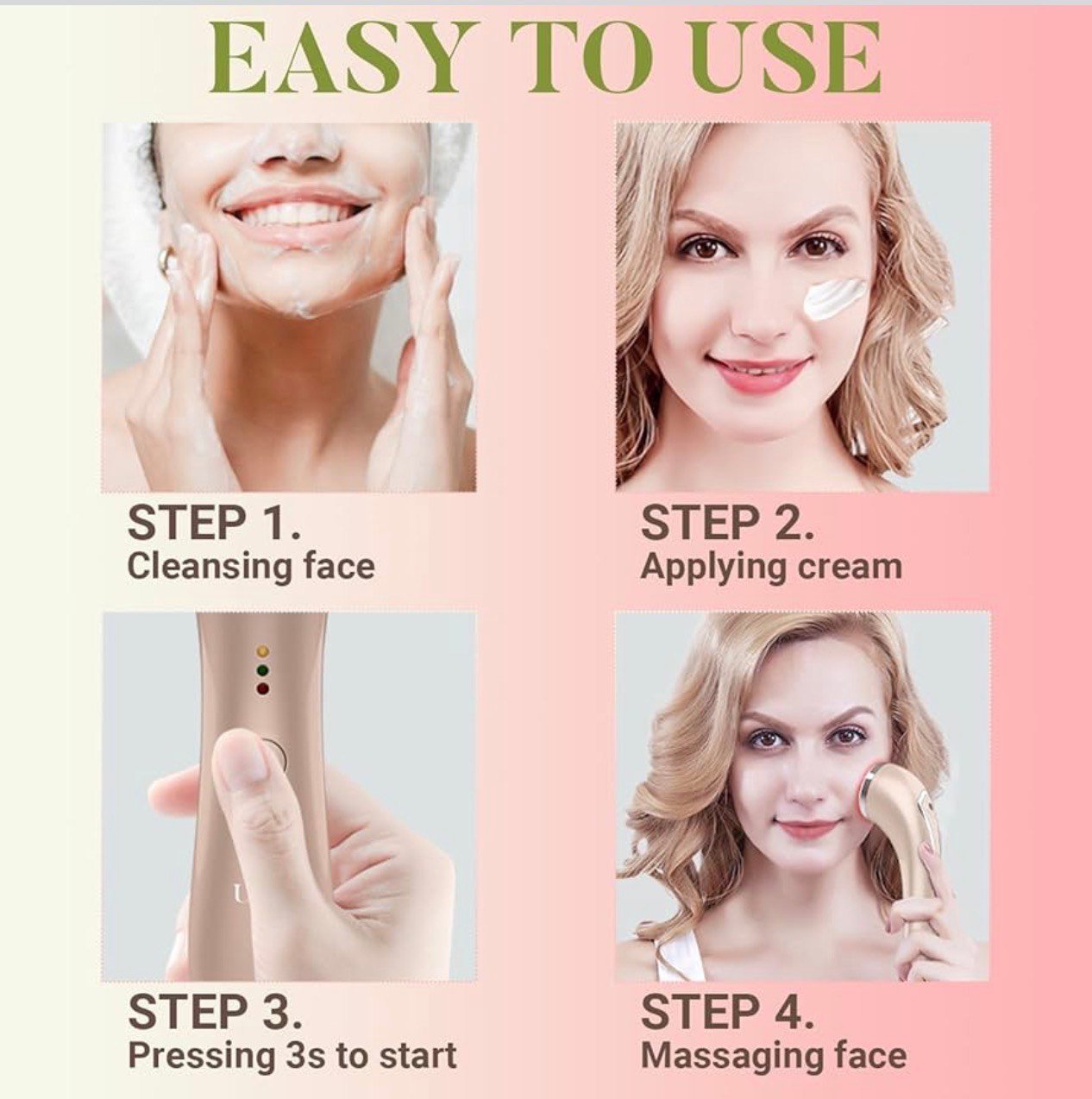 EASY TO USE

STEP 1.
Cleansing face

STEP 2.
Applying cream

STEP 3.
Pressing 3s to start

STEP 4.
Massaging face