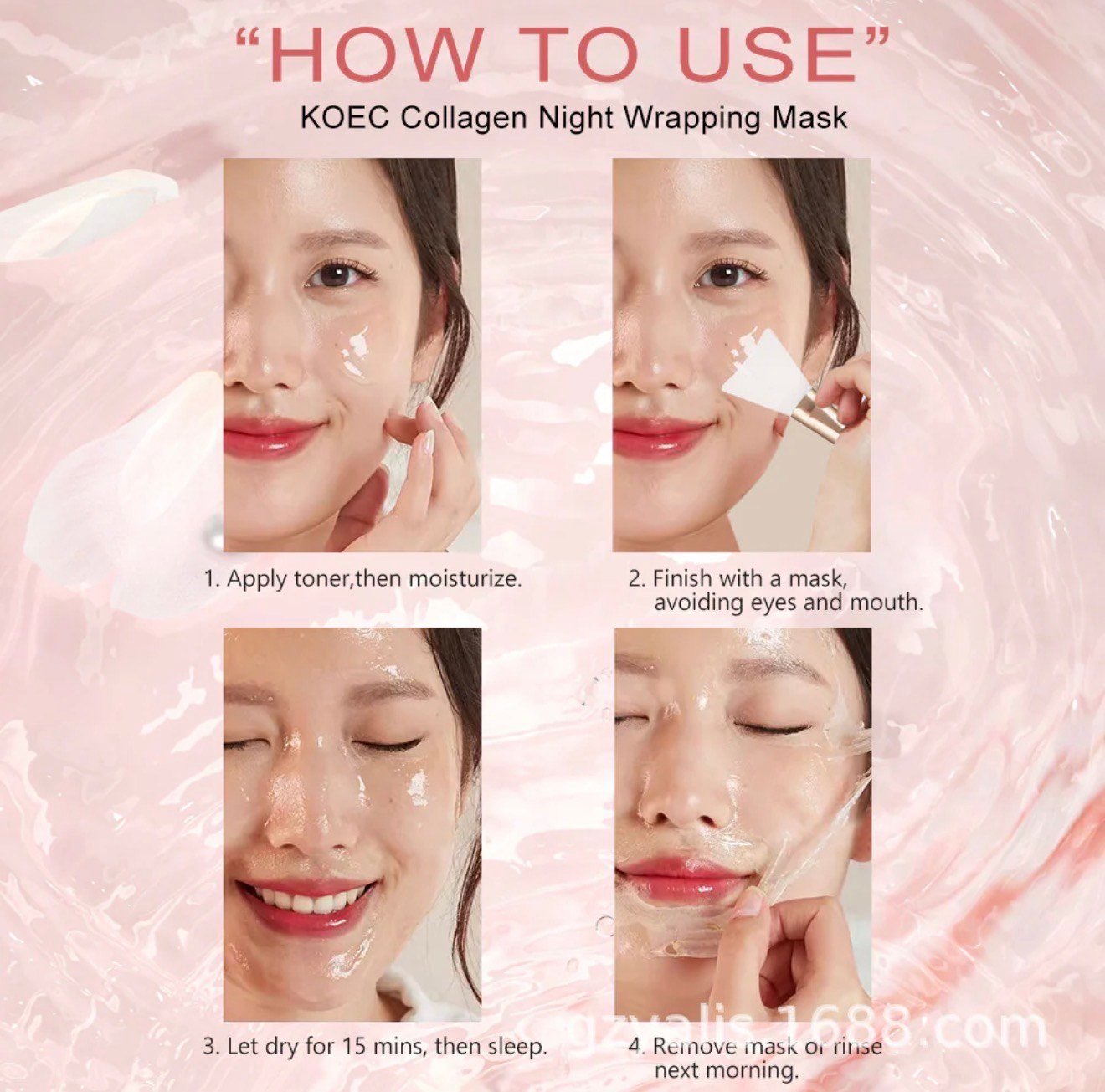 "HOW TO USE"
KOEC Collagen Night Wrapping Mask

1. Apply toner,then moisturize.

2. Finish with a mask, avoiding eyes and mouth.

3. Let dry for 15 mins, then sleep.

4. Remove mask or rinse next morning.

gzyalis.1688.com