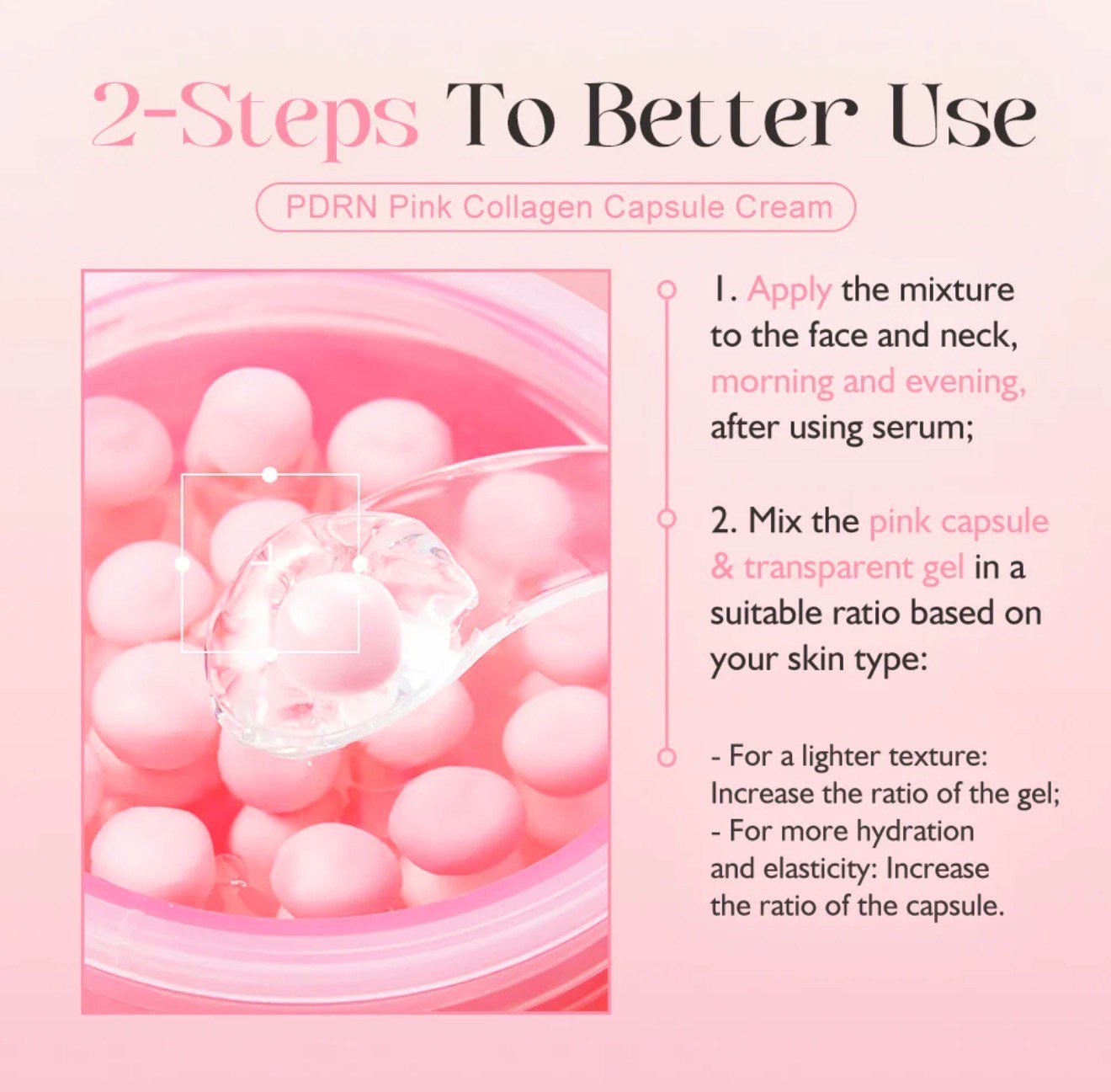 2-Steps To Better Use

PDRN Pink Collagen Capsule Cream

1. Apply the mixture to the face and neck, morning and evening, after using serum;

2. Mix the pink capsule & transparent gel in a suitable ratio based on your skin type:

- For a lighter texture: Increase the ratio of the gel;
- For more hydration and elasticity: Increase the ratio of the capsule.